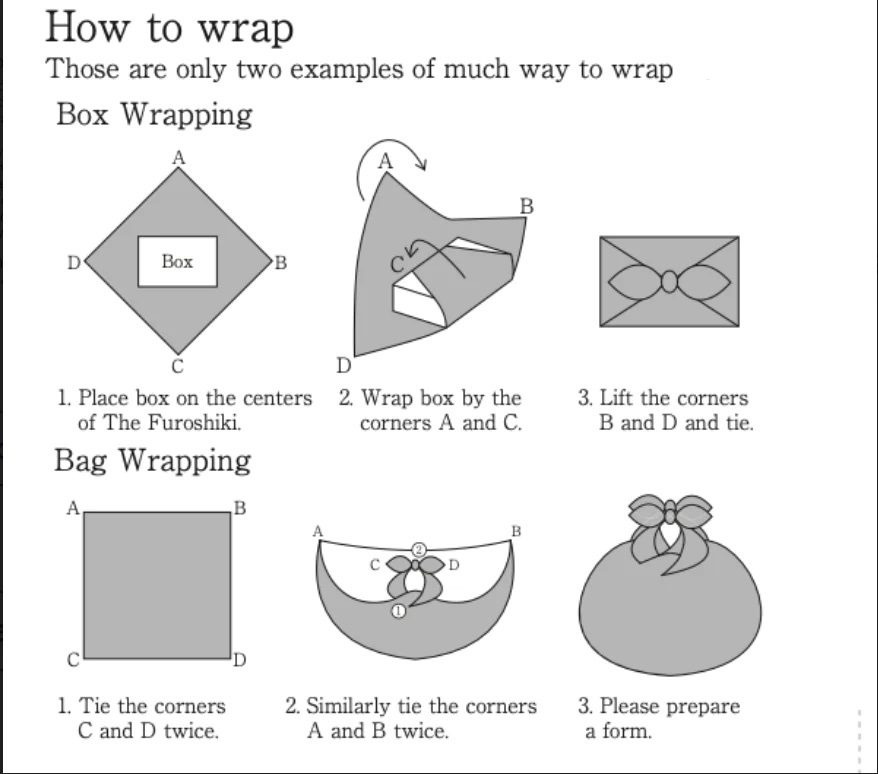 How to wrap

Those are only two examples of much way to wrap

Box Wrapping

A

D

Box

B

C

A

B

C

D

1. Place box on the centers of The Furoshiki.

2. Wrap box by the corners A and C.

3. Lift the corners B and D and tie.

Bag Wrapping

A

B

C

D

A

B

②

C

D

①

1. Tie the corners C and D twice.

2. Similarly tie the corners A and B twice.

3. Please prepare a form.